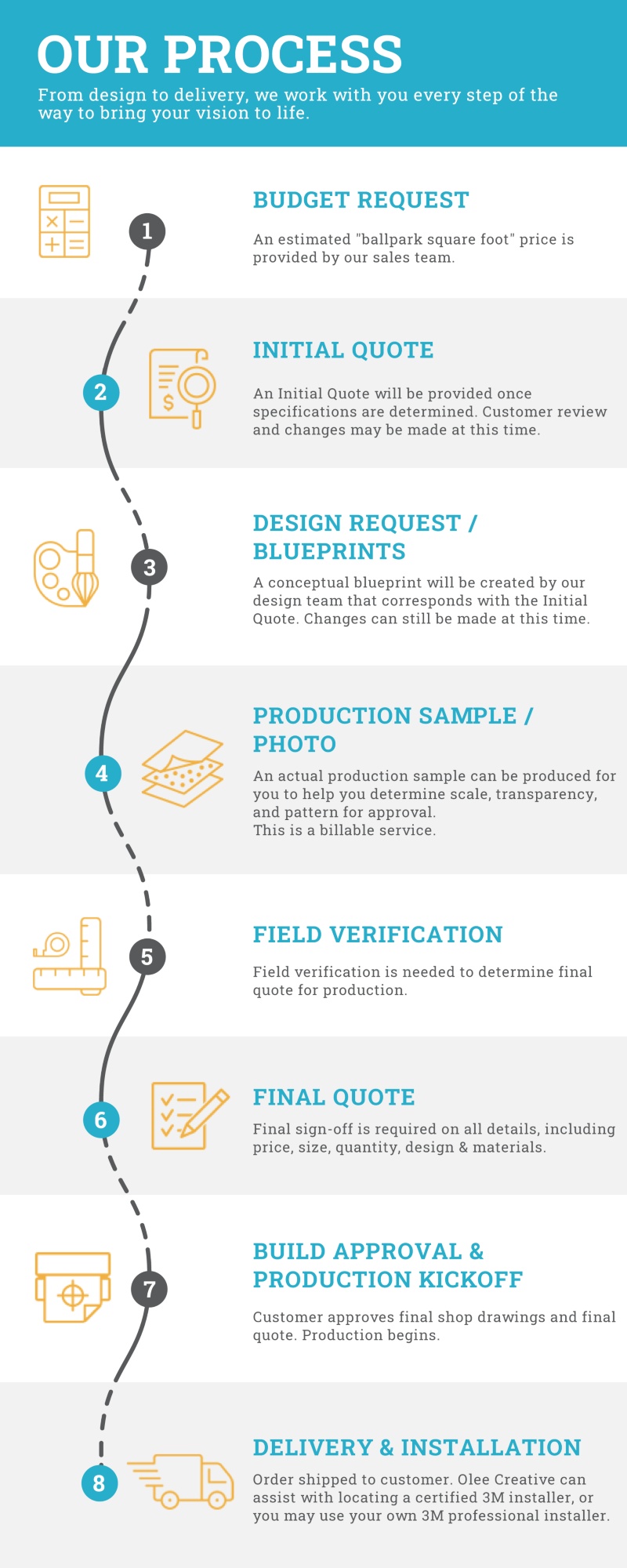 OUR PROCESS
From design to delivery, we work with you every step of the way to bring your vision to life.

1

BUDGET REQUEST
An estimated "ballpark square foot" price is provided by our sales team.

2

INITIAL QUOTE
An Initial Quote will be provided once specifications are determined. Customer review and changes may be made at this time.

3

DESIGN REQUEST / BLUEPRINTS
A conceptual blueprint will be created by our design team that corresponds with the Initial Quote. Changes can still be made at this time.

4

PRODUCTION SAMPLE / PHOTO
An actual production sample can be produced for you to help you determine scale, transparency, and pattern for approval.
This is a billable service.

5

FIELD VERIFICATION
Field verification is needed to determine final quote for production.

6

FINAL QUOTE
Final sign-off is required on all details, including price, size, quantity, design & materials.

7

BUILD APPROVAL & PRODUCTION KICKOFF
Customer approves final shop drawings and final quote. Production begins.

8

DELIVERY & INSTALLATION
Order shipped to customer. Olee Creative can assist with locating a certified 3M installer, or you may use your own 3M professional installer.